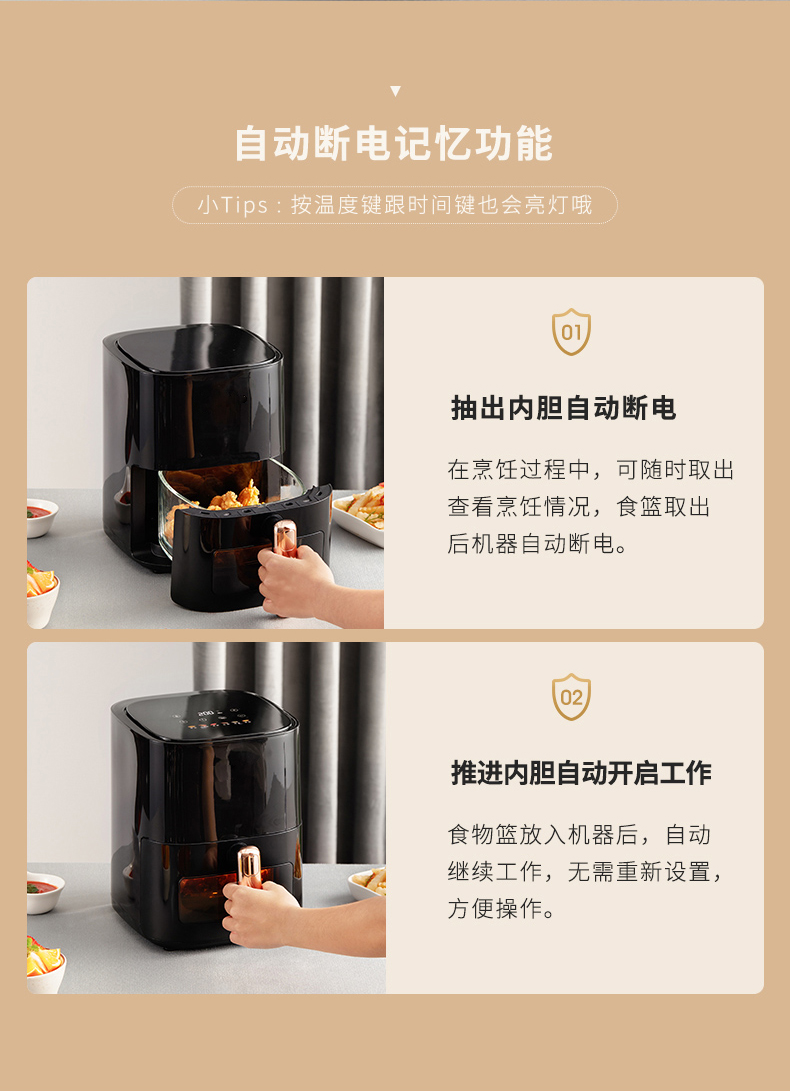 自动断电记忆功能

小Tips：按温度键跟时间键也会亮灯哦

01

抽出内胆自动断电

在烹饪过程中，可随时取出查看烹饪情况，食篮取出后机器自动断电。

200

02

推进内胆自动开启工作

食物篮放入机器后，自动继续工作，无需重新设置，方便操作。