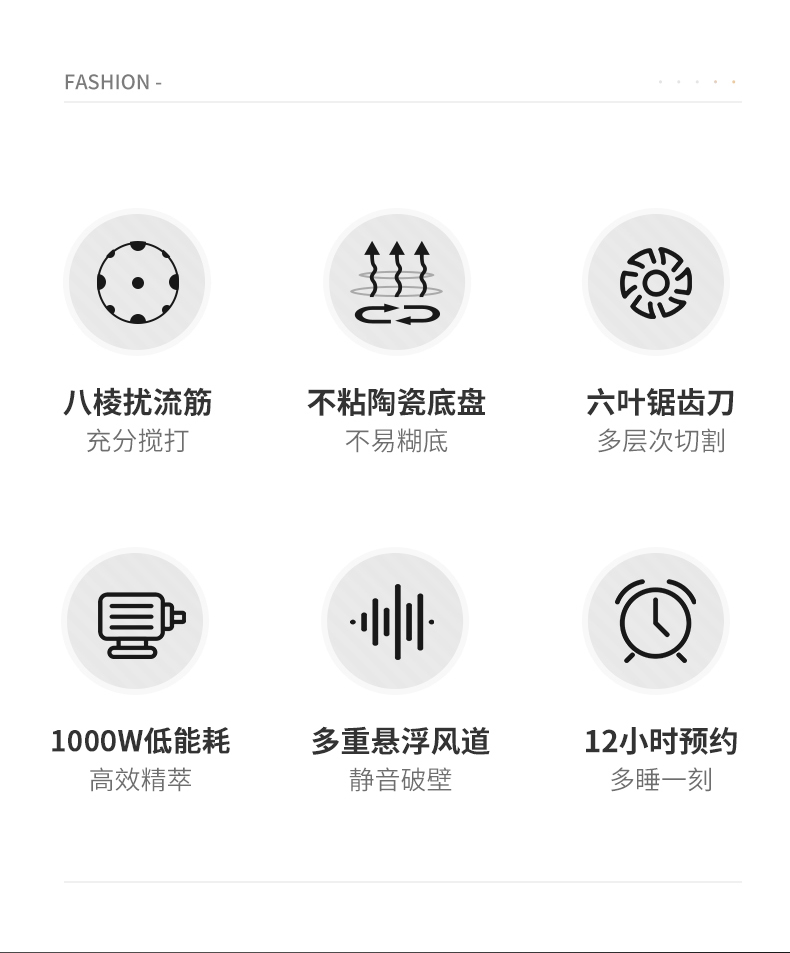 FASHION -

八棱扰流筋
充分搅打

不粘陶瓷底盘
不易糊底

六叶锯齿刀
多层次切割

1000W低能耗
高效精萃

多重悬浮风道
静音破壁

12小时预约
多睡一刻